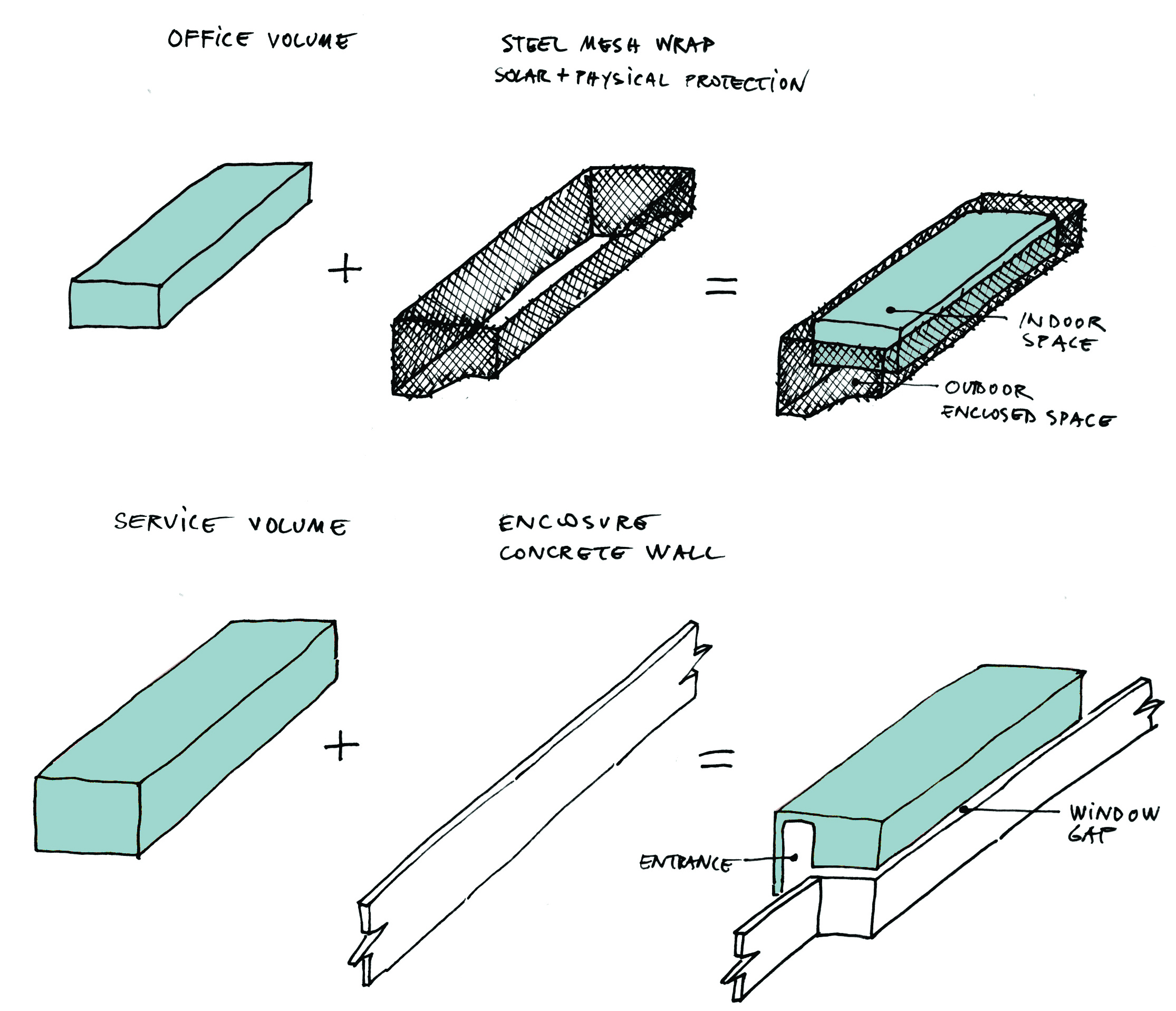 OFFICE VOLUME

STEEL MESH WRAP
SOLAR + PHYSICAL PROTECTION

+

=

INDOOR SPACE

OUTDOOR ENCLOSED SPACE

SERVICE VOLUME

ENCLOSURE CONCRETE WALL

+

=

WINDOW GAP

ENTRANCE